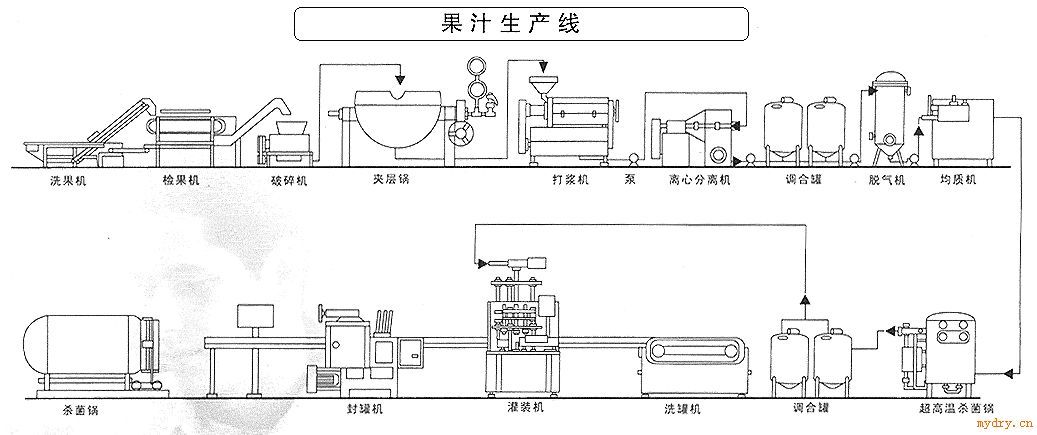 果汁生产线

洗果机 检果机 破碎机 夹层锅 打浆机 泵 离心分离机 调合罐 脱气机 均质机

杀菌锅 封罐机 灌装机 洗罐机 调合罐 超高温杀菌锅

mydry.cn